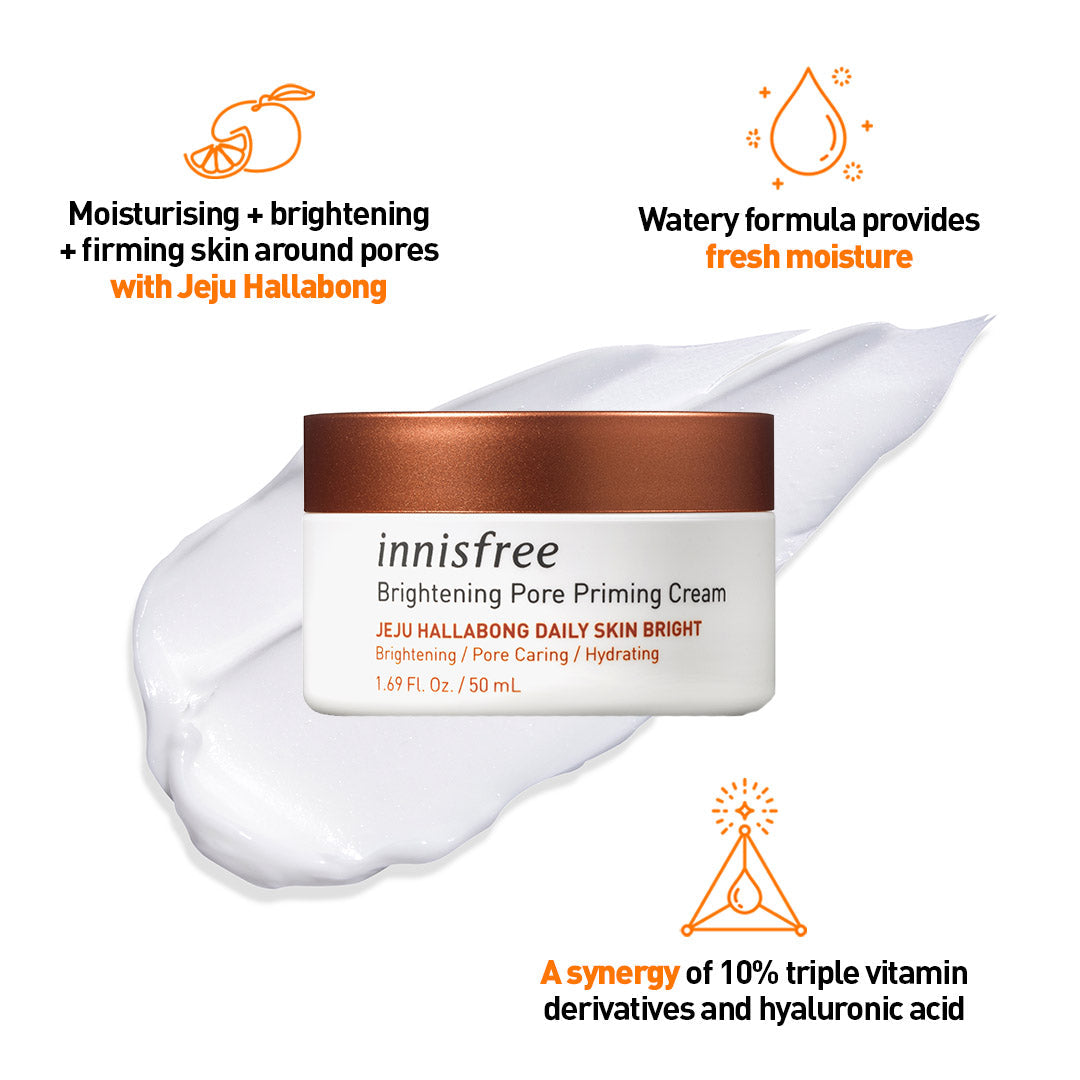 Moisturising + brightening + firming skin around pores with Jeju Hallabong

Watery formula provides fresh moisture

innisfree
Brightening Pore Priming Cream
JEJU HALLABONG DAILY SKIN BRIGHT
Brightening / Pore Caring / Hydrating
1.69 Fl. Oz. / 50 mL

A synergy of 10% triple vitamin derivatives and hyaluronic acid